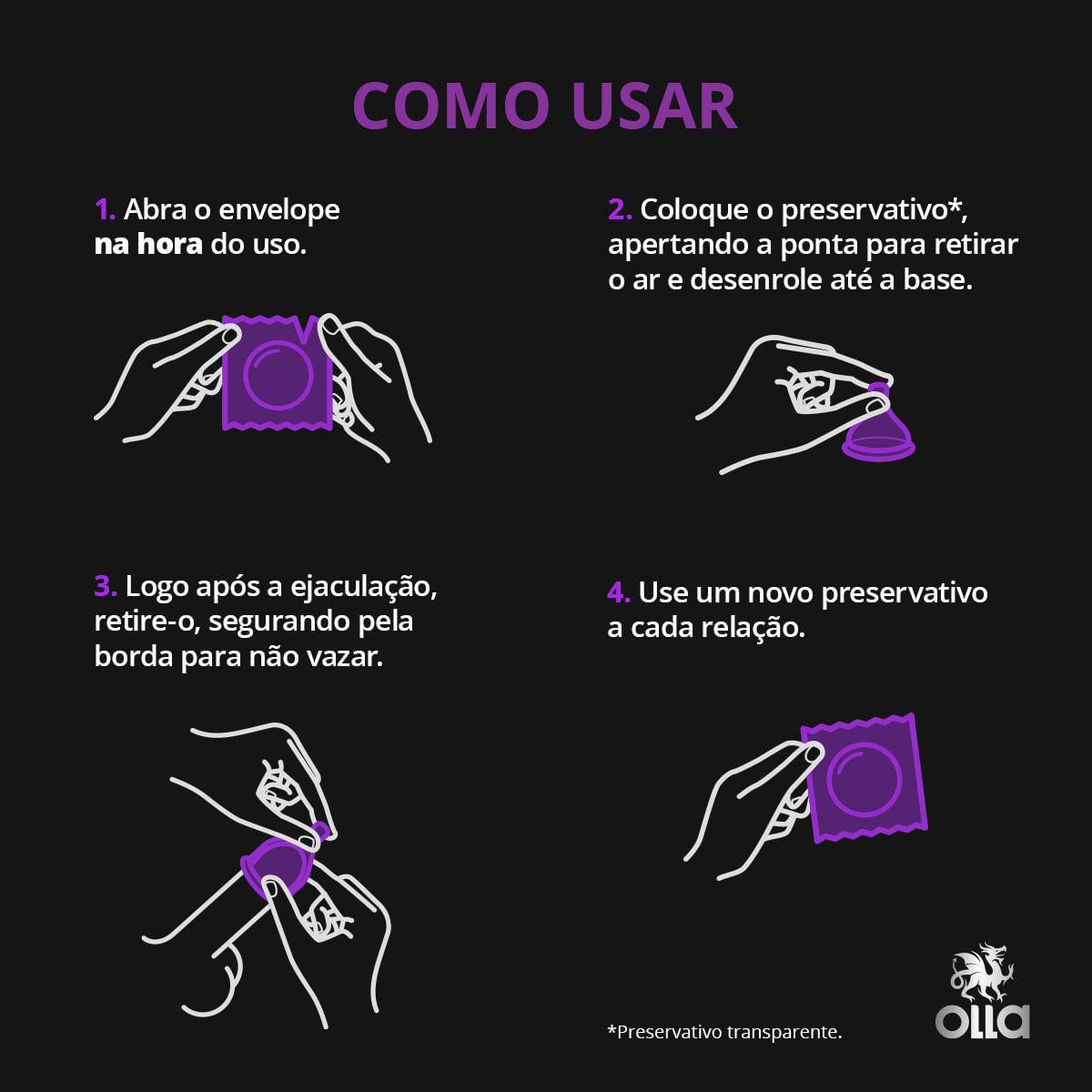 COMO USAR

1. Abra o envelope na hora do uso.

2. Coloque o preservativo*, apertando a ponta para retirar o ar e desenrole até a base.

3. Logo após a ejaculação, retire-o, segurando pela borda para não vazar.

4. Use um novo preservativo a cada relação.

*Preservativo transparente.

olla