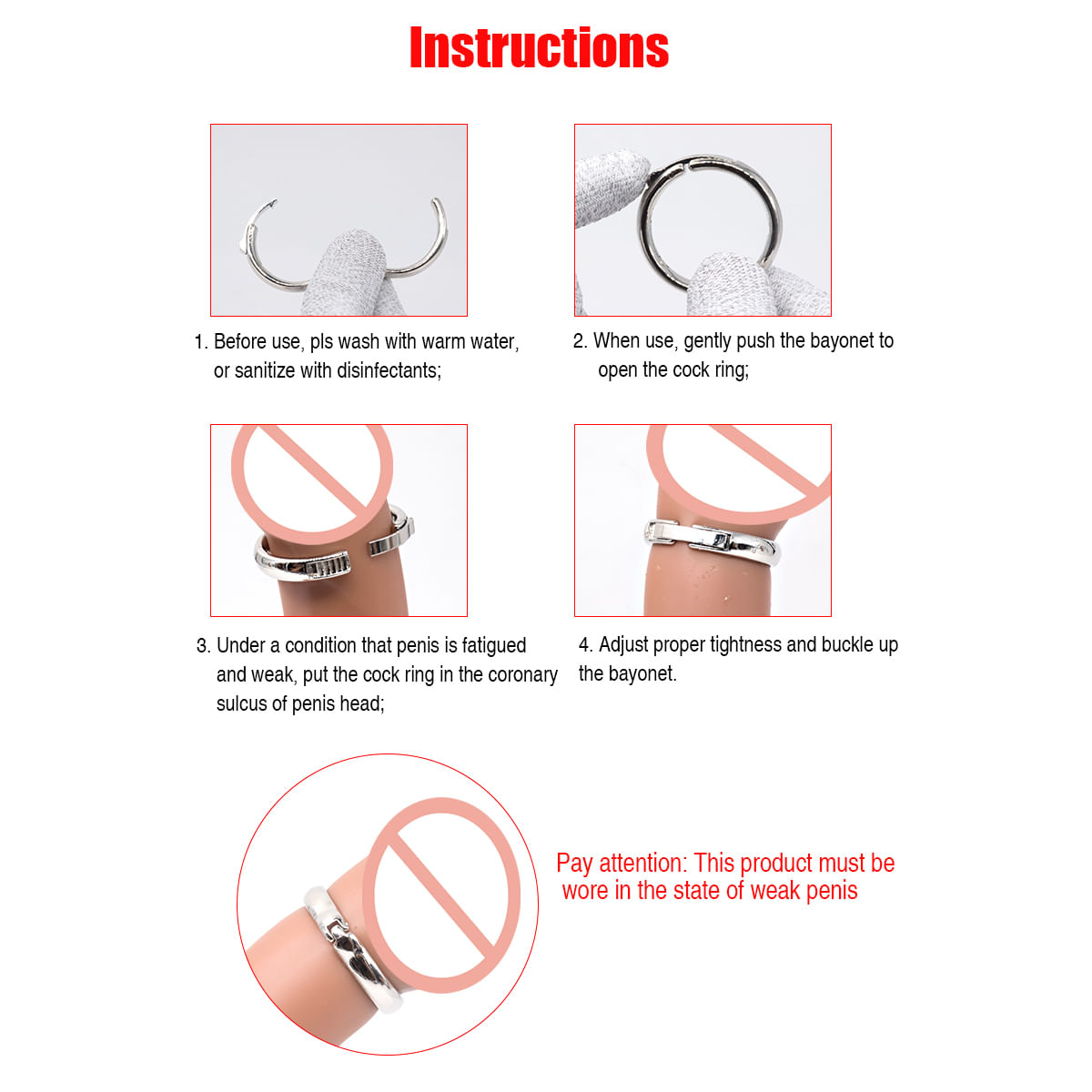 Instructions

1. Before use, pls wash with warm water, or sanitize with disinfectants;

2. When use, gently push the bayonet to open the cock ring;

3. Under a condition that penis is fatigued and weak, put the cock ring in the coronary sulcus of penis head;

4. Adjust proper tightness and buckle up the bayonet.

Pay attention: This product must be wore in the state of weak penis